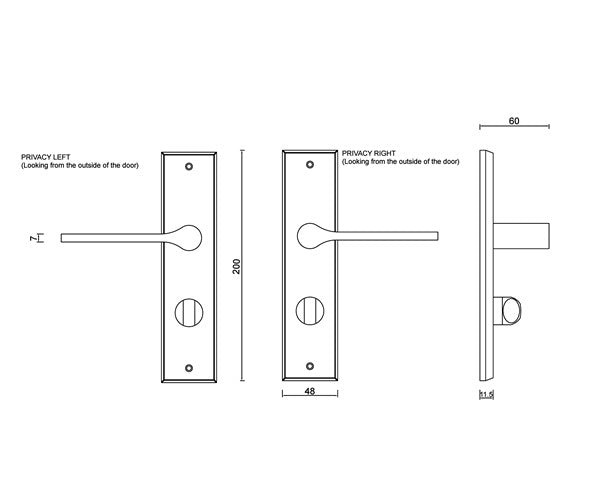 PRIVACY LEFT
(Looking from the outside of the door)

7

200

PRIVACY RIGHT
(Looking from the outside of the door)

48

60

11.5